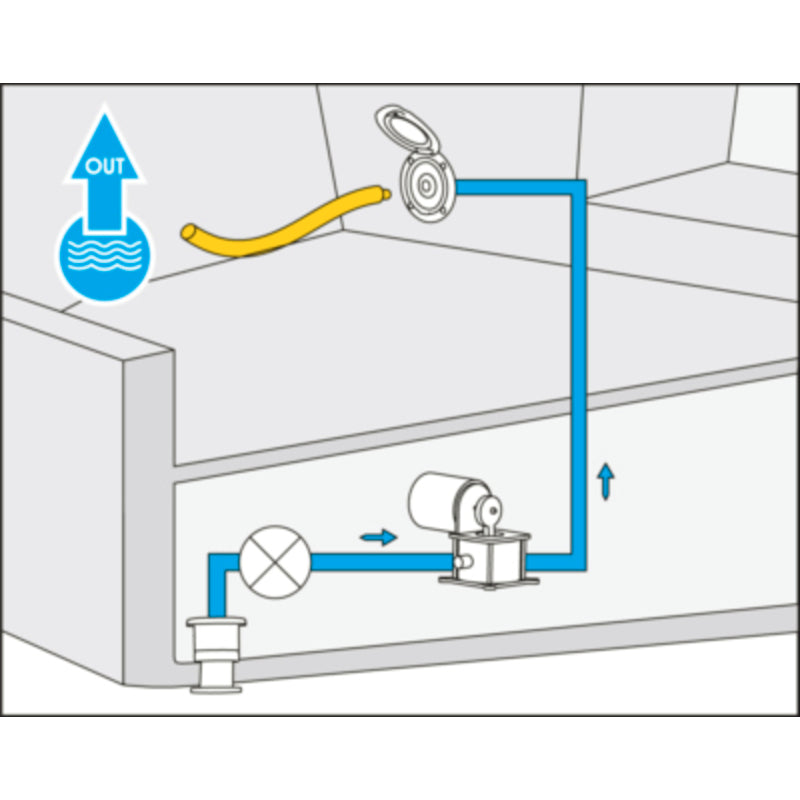 OUT