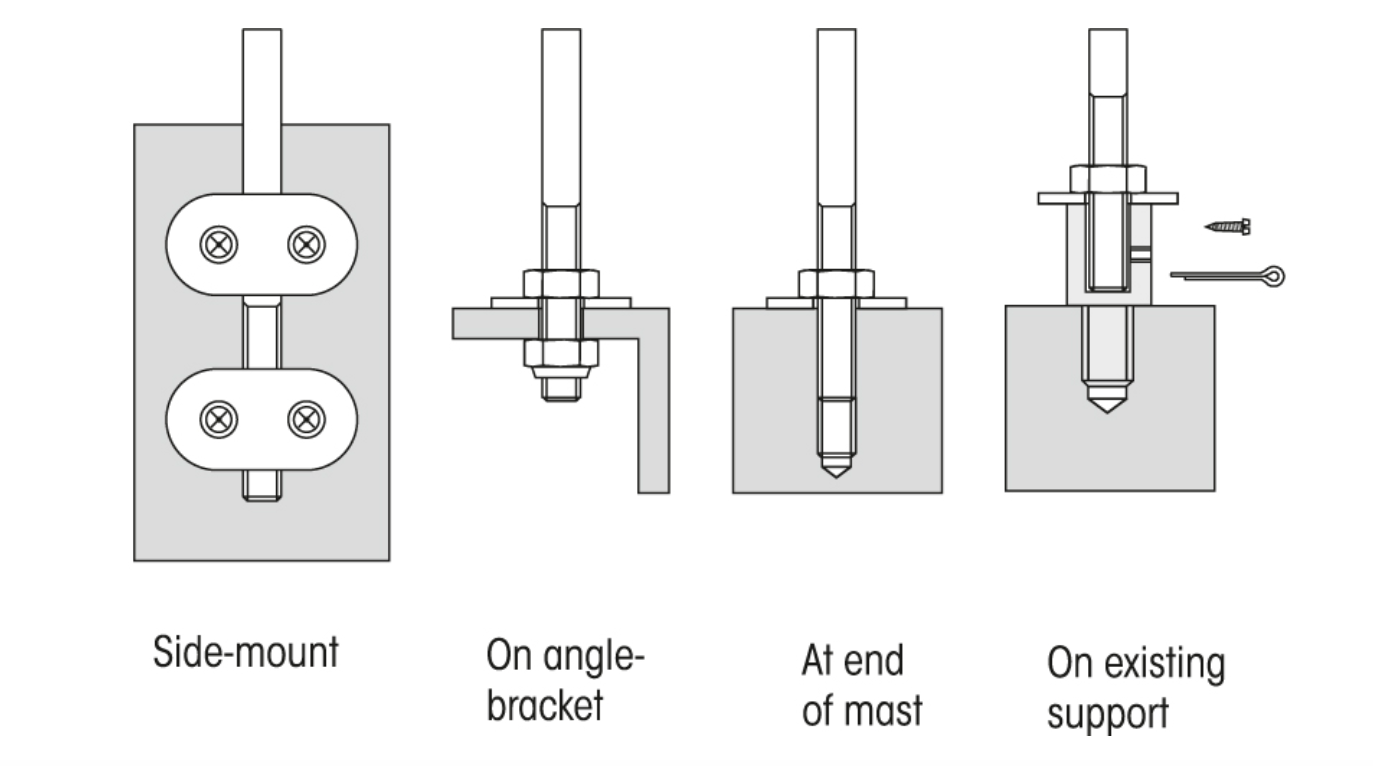 Side-mount

On angle-bracket

At end of mast

On existing support